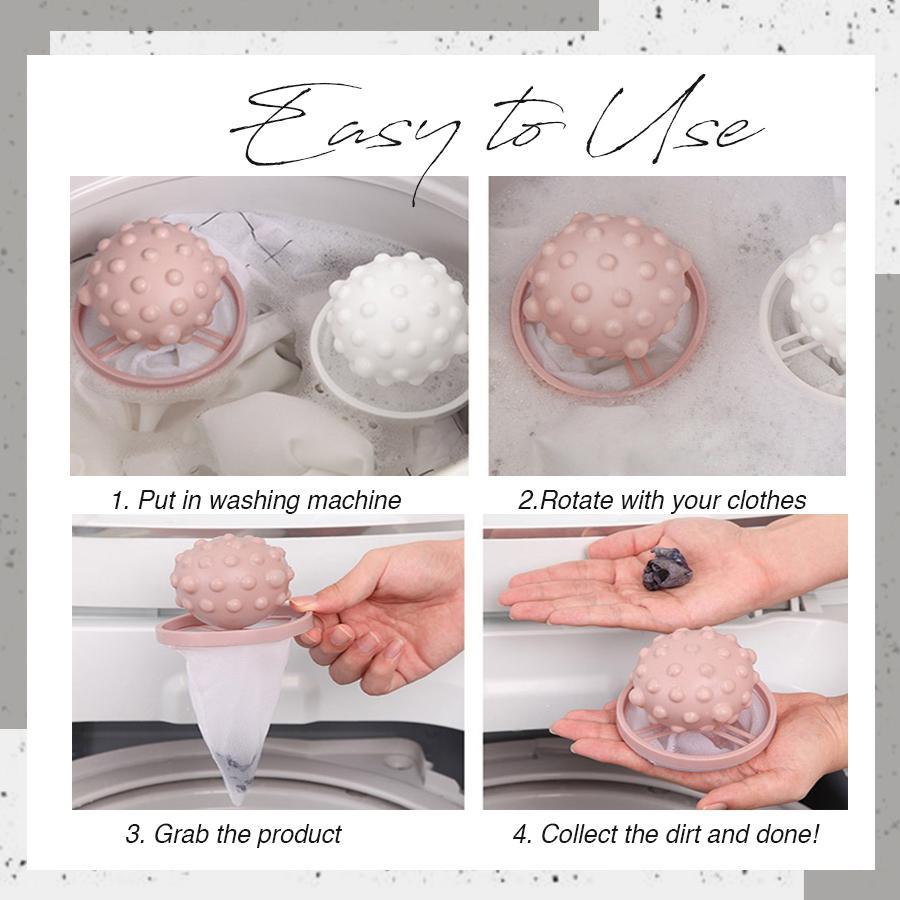 Easy to Use

1. Put in washing machine

2.Rotate with your clothes

3. Grab the product

4. Collect the dirt and done!