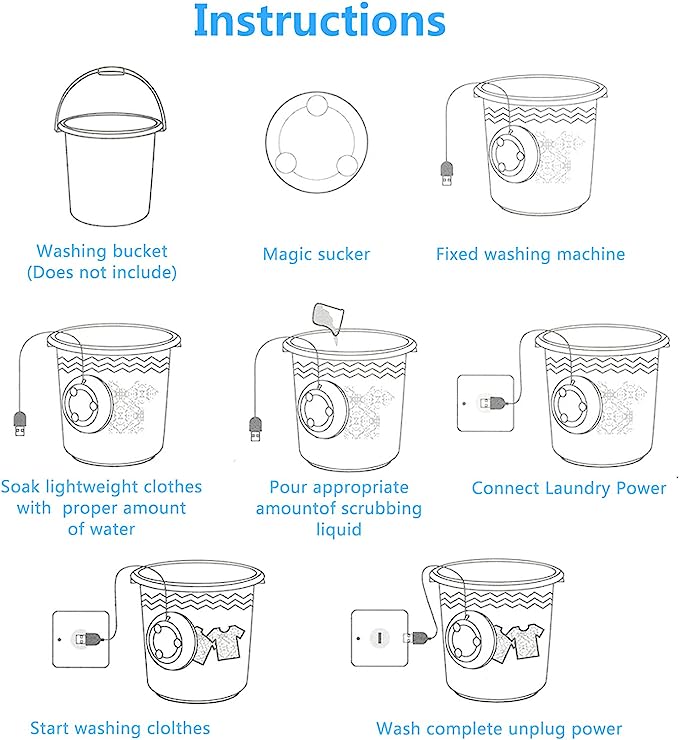 Instructions

Washing bucket (Does not include)

Magic sucker

Fixed washing machine

Soak lightweight clothes with proper amount of water

Pour appropriate amountof scrubbing liquid

Connect Laundry Power

Start washing clolthes

Wash complete unplug power